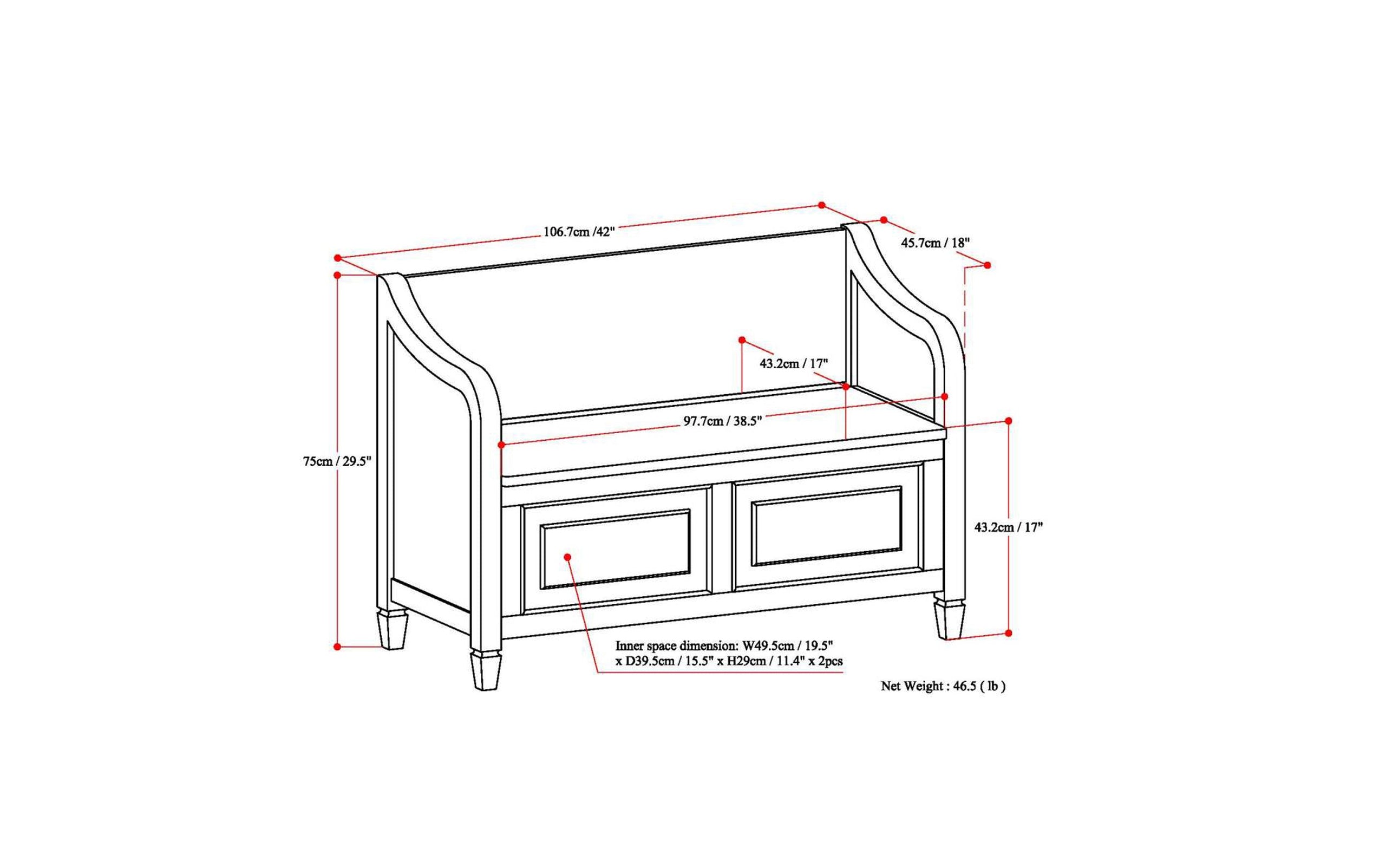 106.7cm /42"

45.7cm / 18"

43.2cm / 17"

97.7cm / 38.5"

75cm / 29.5"

43.2cm / 17"

Inner space dimension: W49.5cm / 19.5" x D39.5cm / 15.5" x H29cm / 11.4" x 2pcs

Net Weight : 46.5 ( lb )